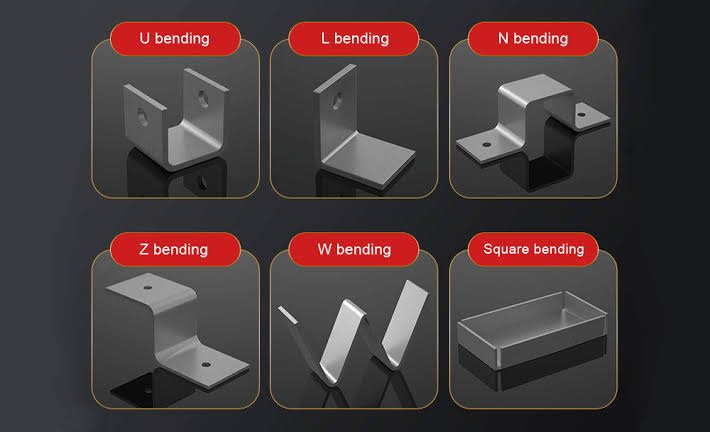 U bending

L bending

N bending

Z bending

W bending

Square bending